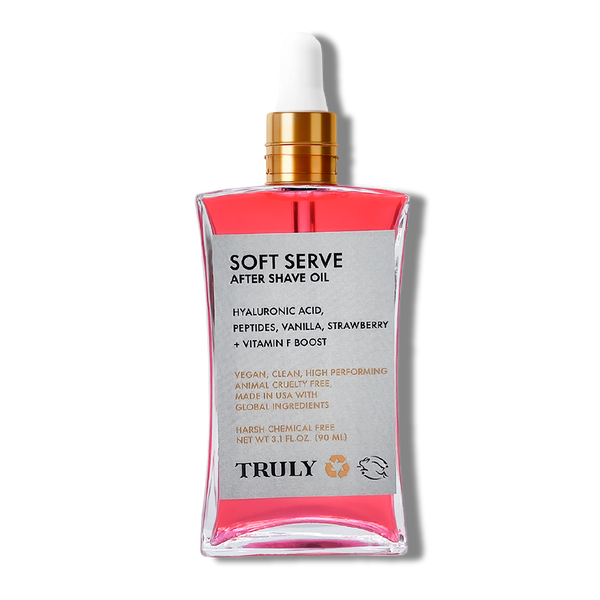 SOFT SERVE
AFTER SHAVE OIL

HYALURONIC ACID, PEPTIDES, VANILLA, STRAWBERRY + VITAMIN F BOOST

VEGAN, CLEAN, HIGH PERFORMING ANIMAL CRUELTY FREE, MADE IN USA WITH GLOBAL INGREDIENTS

HARSH CHEMICAL FREE
NET WT 3.1 FL.OZ. (90 ML)

TRULY